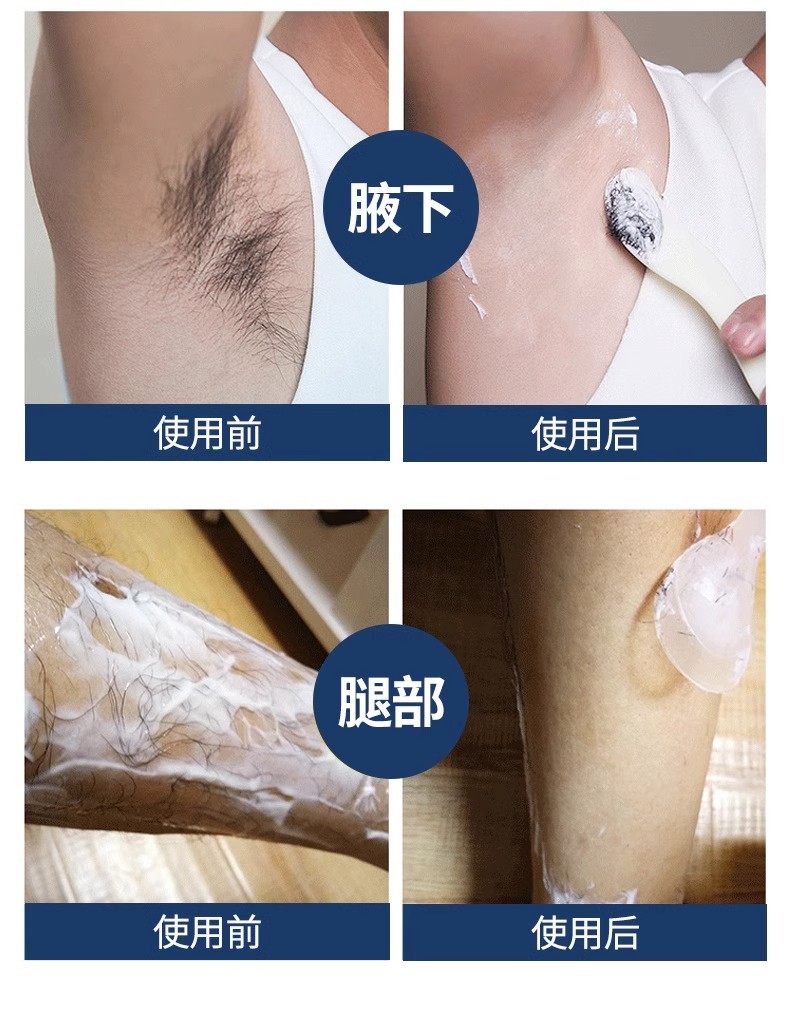 腋下

使用前

使用后

腿部

使用前

使用后