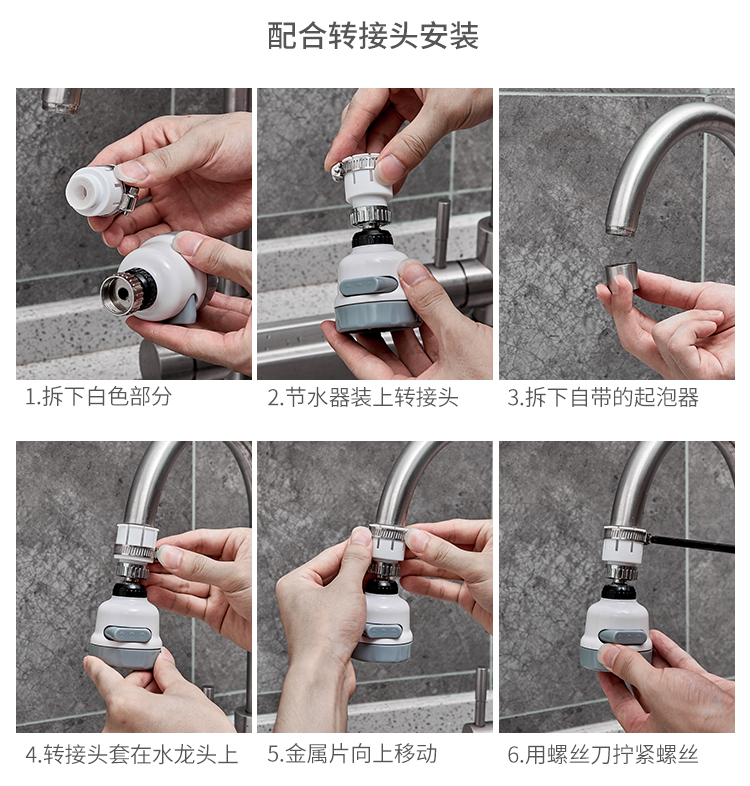 配合转接头安装

1.拆下白色部分

2.节水器装上转接头

3.拆下自带的起泡器

4.转接头套在水龙头上

5.金属片向上移动

6.用螺丝刀拧紧螺丝