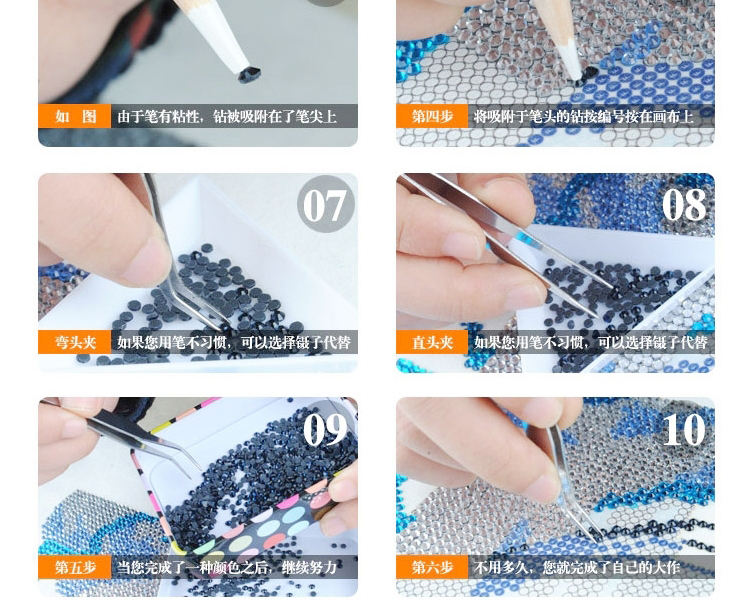 如 图
由于笔有粘性，钻被吸附在了笔尖上

第四步
将吸附于笔头的钻按编号按在画布上

07
弯头夹
如果您用笔不习惯，可以选择镊子代替

08
直头夹
如果您用笔不习惯，可以选择镊子代替

09
第五步
当您完成了一种颜色之后，继续努力

10
第六步
不用多久，您就完成了自己的大作