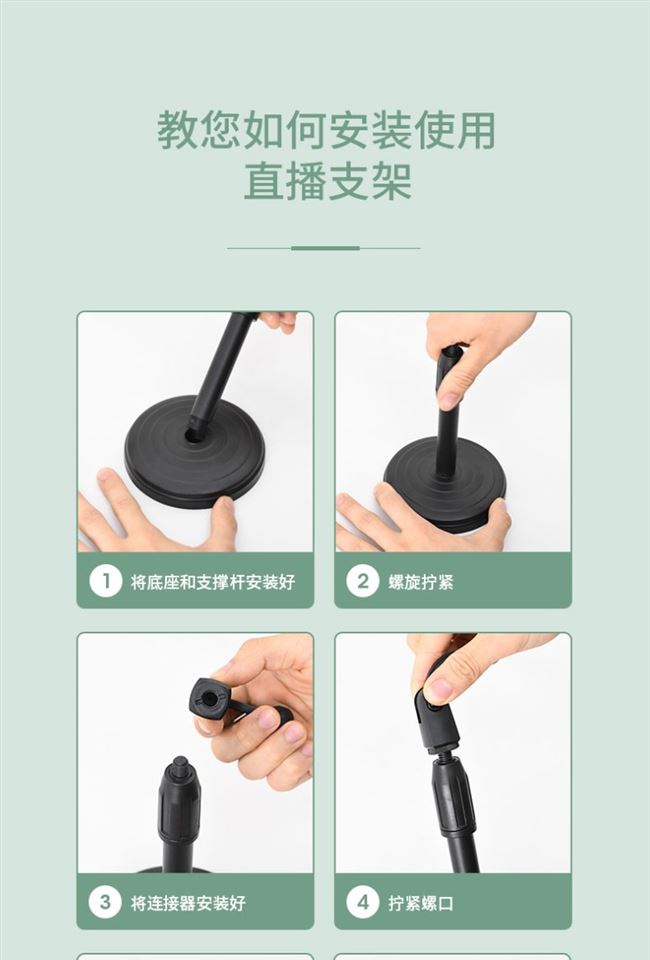 教您如何安装使用
直播支架

1 将底座和支撑杆安装好

2 螺旋拧紧

3 将连接器安装好

4 拧紧螺口