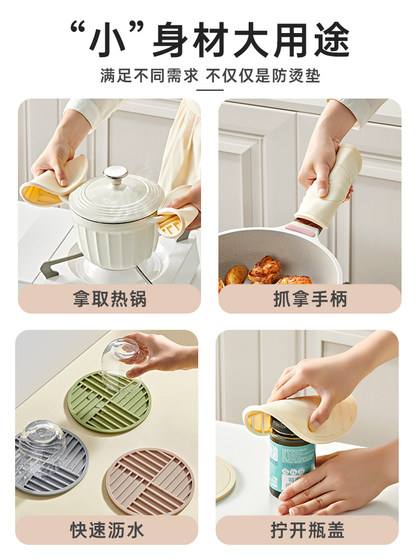 “小”身材大用途

满足不同需求 不仅仅是防烫垫

拿取热锅

抓拿手柄

快速沥水

拧开瓶盖