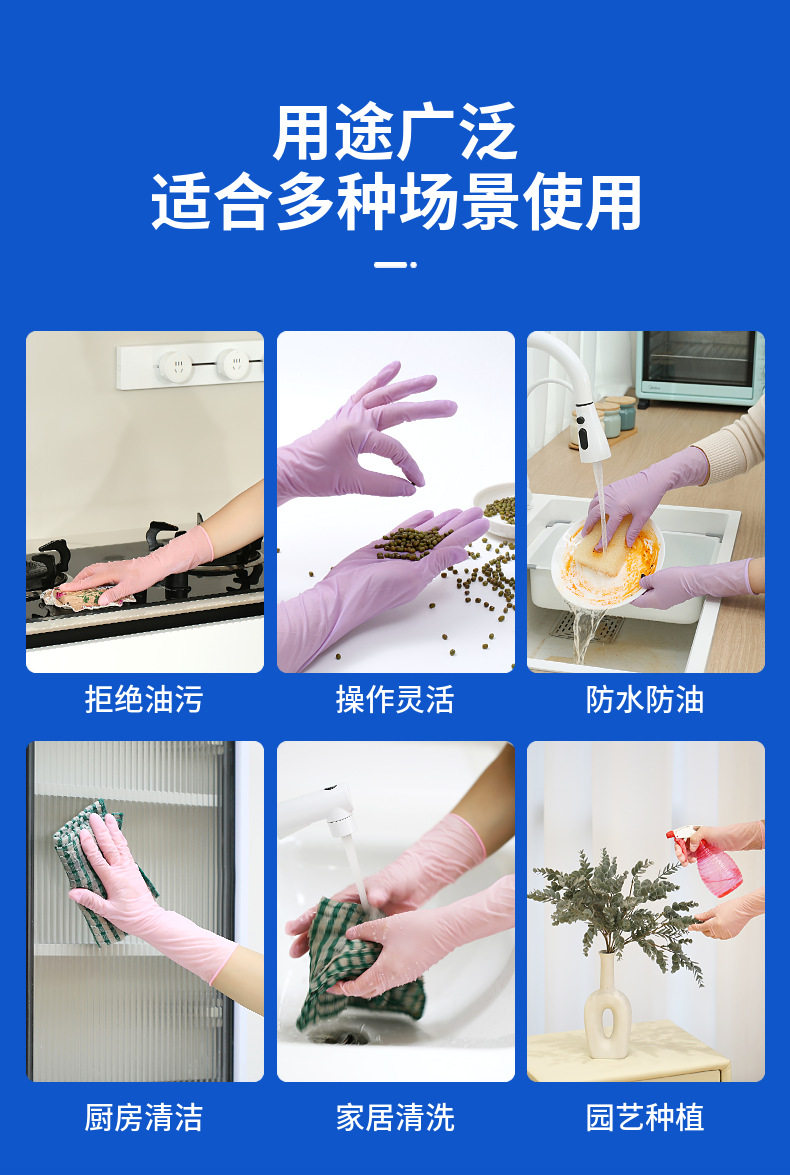 用途广泛
适合多种场景使用

拒绝油污

操作灵活

防水防油

厨房清洁

家居清洗

园艺种植