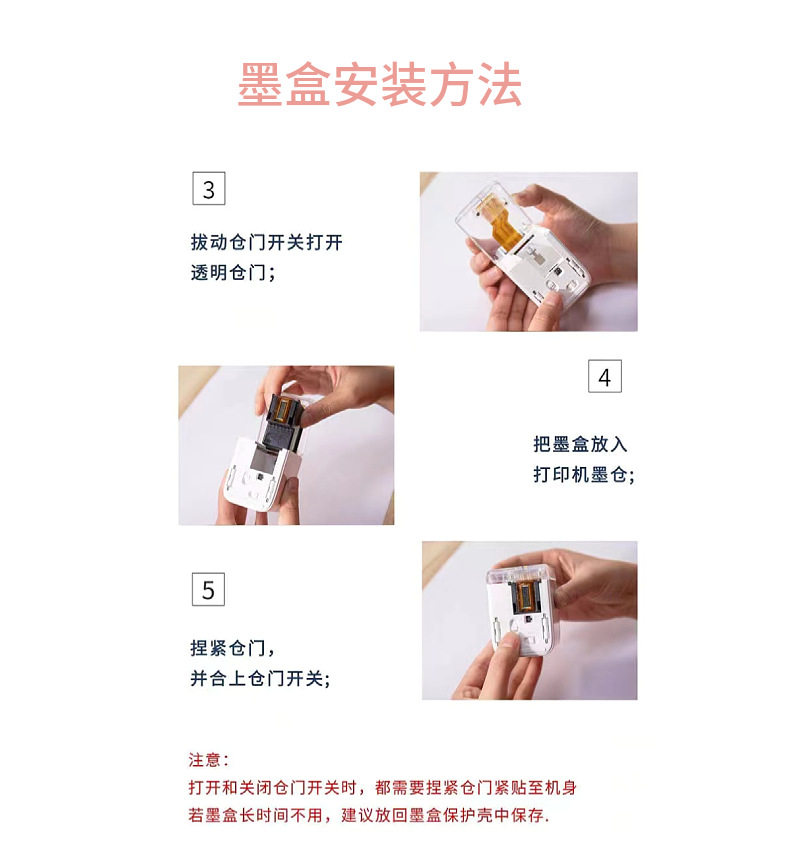 墨盒安装方法

3

拔动仓门开关打开透明仓门；

4

把墨盒放入打印机墨仓；

5

捏紧仓门，并合上仓门开关；

注意：
打开和关闭仓门开关时，都需要捏紧仓门紧贴至机身
若墨盒长时间不用，建议放回墨盒保护壳中保存.