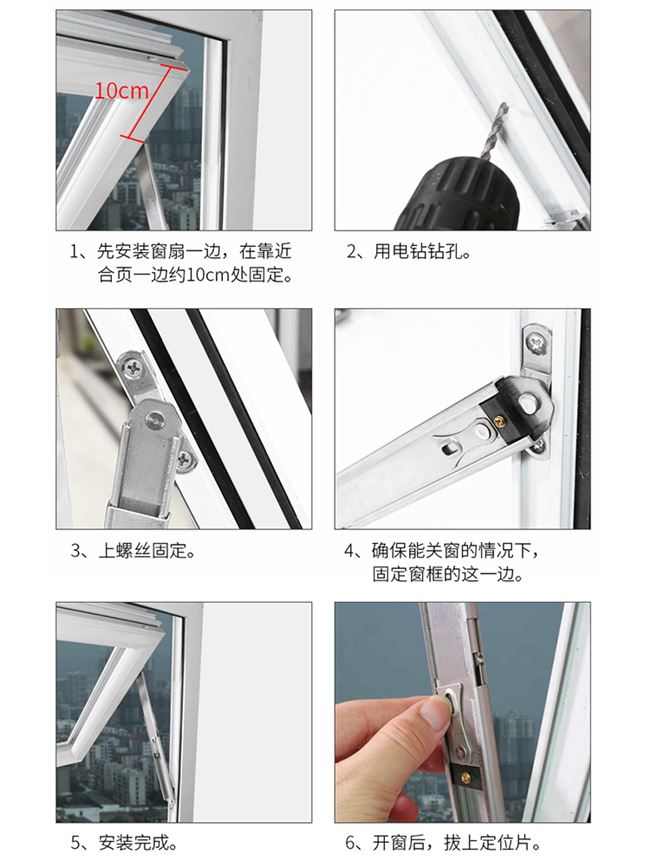 10cm

1、先安装窗扇一边，在靠近合页一边约10cm处固定。

2、用电钻钻孔。

3、上螺丝固定。

4、确保能关窗的情况下，固定窗框的这一边。

5、安装完成。

6、开窗后，拔上定位片。