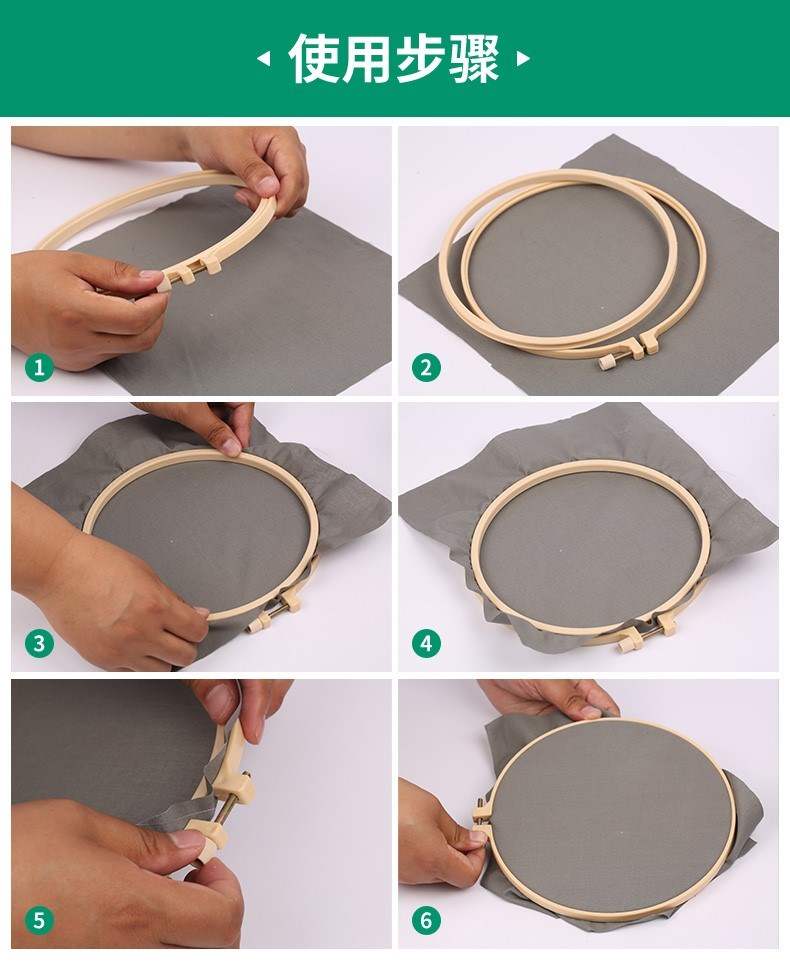 使用步骤

1

2

3

4

5

6