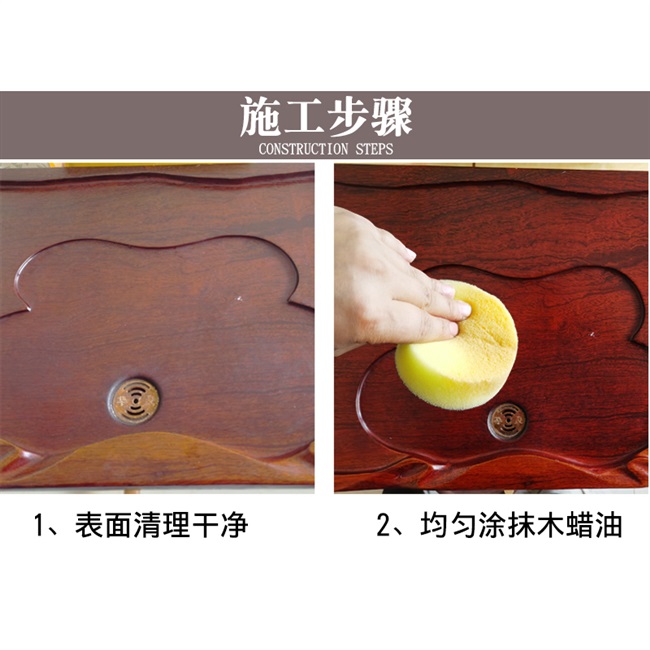 施工步骤
CONSTRUCTION STEPS

1、表面清理干净

2、均匀涂抹木蜡油