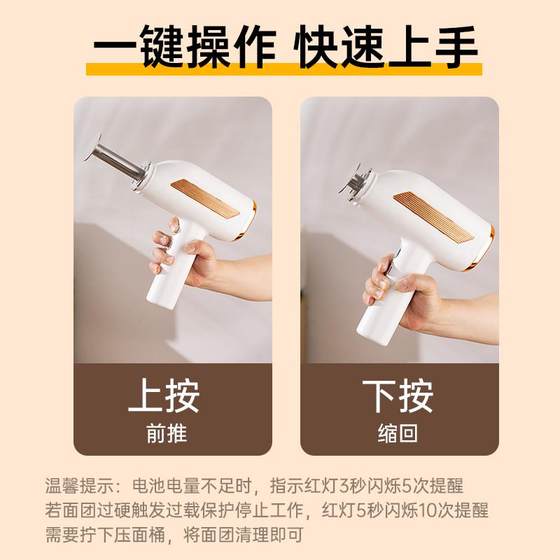 一键操作 快速上手

上按
前推

下按
缩回

温馨提示：电池电量不足时，指示红灯3秒闪烁5次提醒
若面团过硬触发过载保护停止工作，红灯5秒闪烁10次提醒
需要拧下压面桶，将面团清理即可