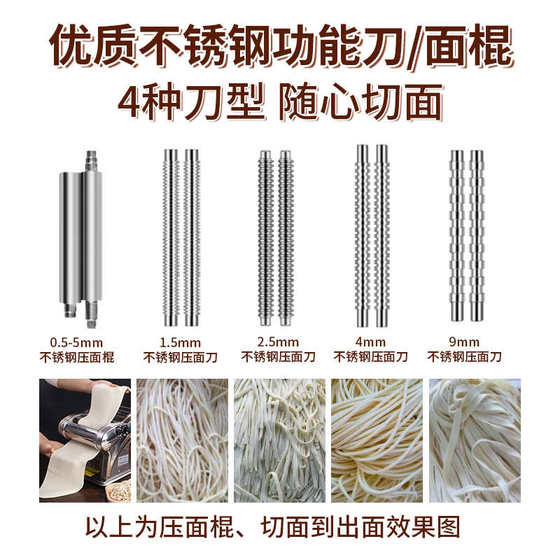 优质不锈钢功能刀/面棍
4种刀型 随心切面

0.5-5mm
不锈钢压面棍

1.5mm
不锈钢压面刀

2.5mm
不锈钢压面刀

4mm
不锈钢压面刀

9mm
不锈钢压面刀

以上为压面棍、切面到出面效果图