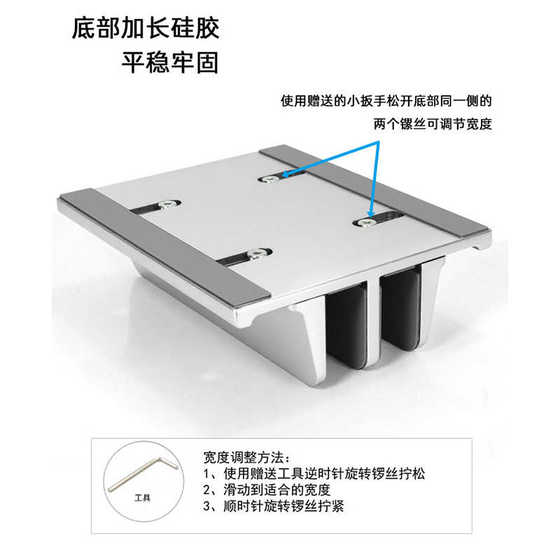 底部加长硅胶
平稳牢固

使用赠送的小扳手松开底部同一侧的
两个镙丝可调节宽度

工具

宽度调整方法：
1、使用赠送工具逆时针旋转锣丝拧松
2、滑动到适合的宽度
3、顺时针旋转锣丝拧紧