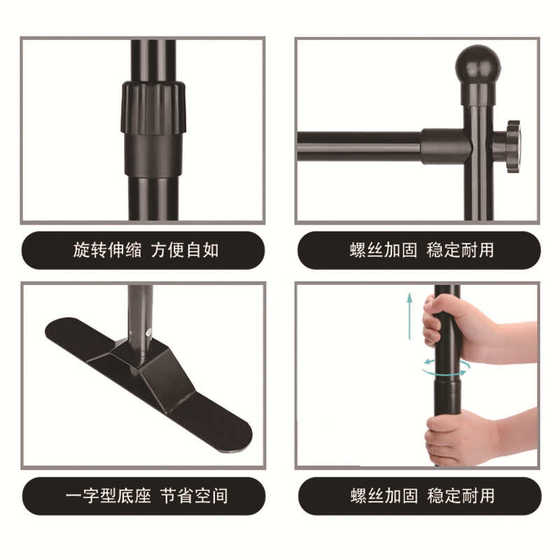 旋转伸缩 方便自如

螺丝加固 稳定耐用

一字型底座 节省空间

螺丝加固 稳定耐用