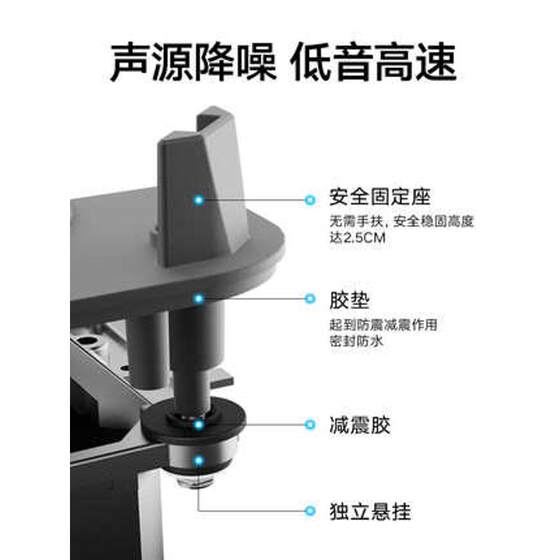 声源降噪 低音高速

安全固定座

无需手扶，安全稳固高度达2.5CM

胶垫

起到防震减震作用
密封防水

减震胶

独立悬挂