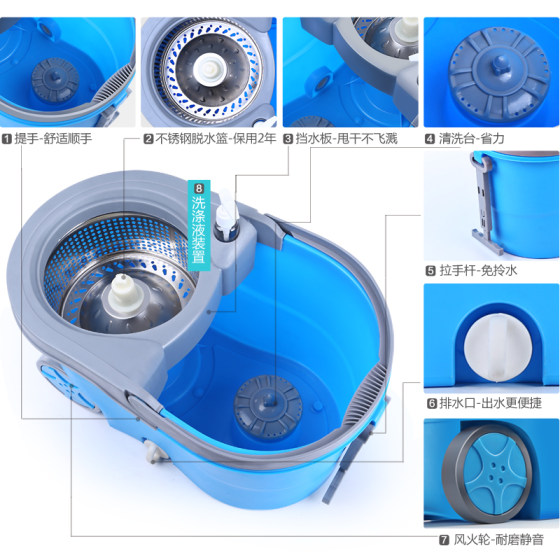 1 提手-舒适顺手

2 不锈钢脱水篮-保用2年

3 挡水板-甩干不飞溅

4 清洗台-省力

8 洗涤液装置

5 拉手杆-免拎水

6 排水口-出水更便捷

7 风火轮-耐磨静音