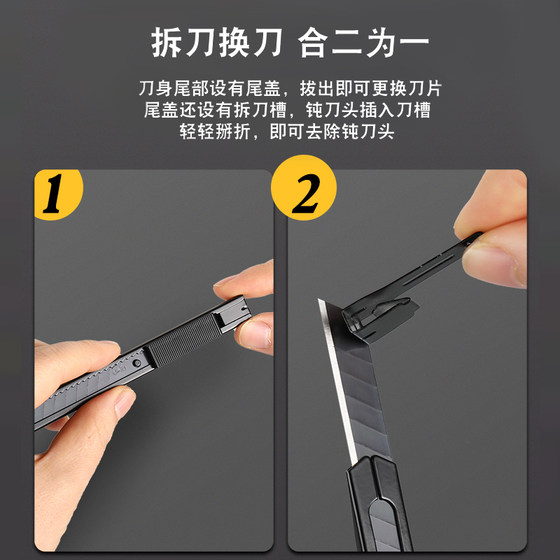 拆刀换刀 合二为一

刀身尾部设有尾盖，拔出即可更换刀片
尾盖还设有拆刀槽，钝刀头插入刀槽
轻轻掰折，即可去除钝刀头

1

2