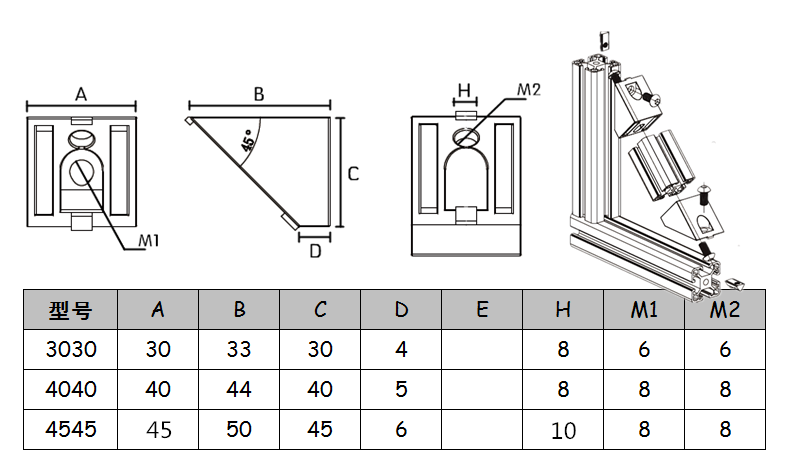 A

M1

B

45°

C

D

H

M2

| 型号 | A | B | C | D | E | H | M1 | M2 |
|---|---|---|---|---|---|---|---|---|
| 3030 | 30 | 33 | 30 | 4 |  | 8 | 6 | 6 |
| 4040 | 40 | 44 | 40 | 5 |  | 8 | 8 | 8 |
| 4545 | 45 | 50 | 45 | 6 |  | 10 | 8 | 8 |