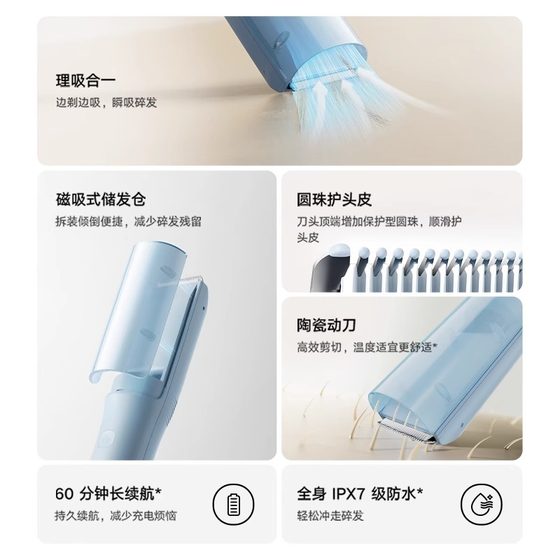 理吸合一
边剃边吸，瞬吸碎发

磁吸式储发仓
拆装倾倒便捷，减少碎发残留

圆珠护头皮
刀头顶端增加保护型圆珠，顺滑护头皮

陶瓷动刀
高效剪切，温度适宜更舒适*

60 分钟长续航*
持久续航，减少充电烦恼

全身 IPX7 级防水*
轻松冲走碎发