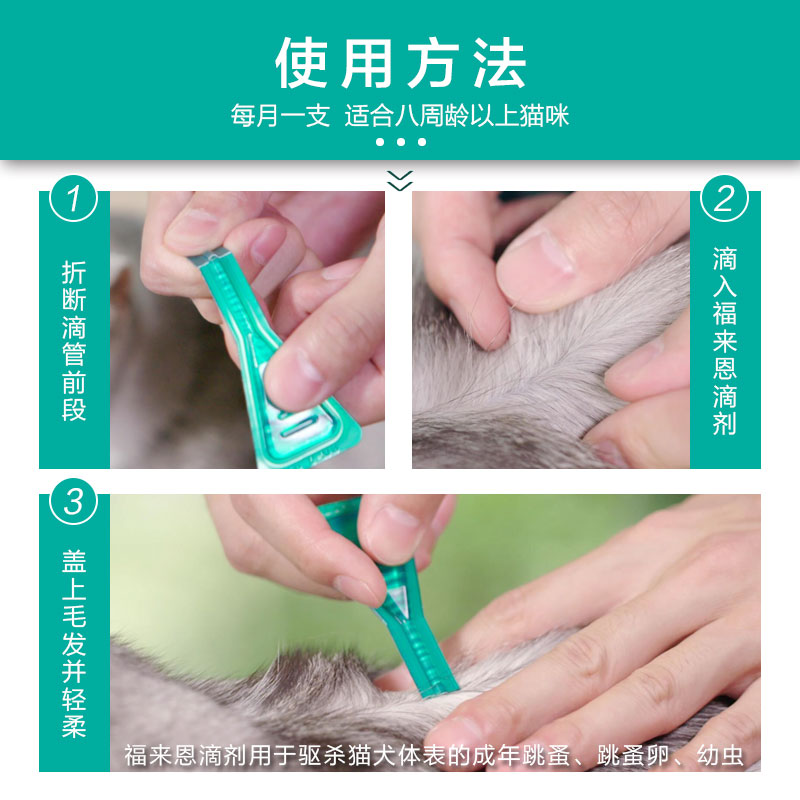 使用方法

每月一支 适合八周龄以上猫咪

1
折断滴管前段

2
滴入福来恩滴剂

3
盖上毛发并轻柔

福来恩滴剂用于驱杀猫犬体表的成年跳蚤、跳蚤卵、幼虫