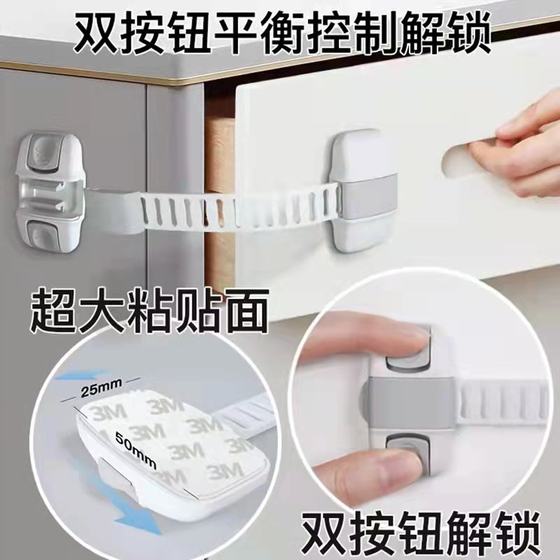 双按钮平衡控制解锁

超大粘贴面

25mm

50mm

3M 3M 3M 3M 3M 3M 3M 3M

双按钮解锁