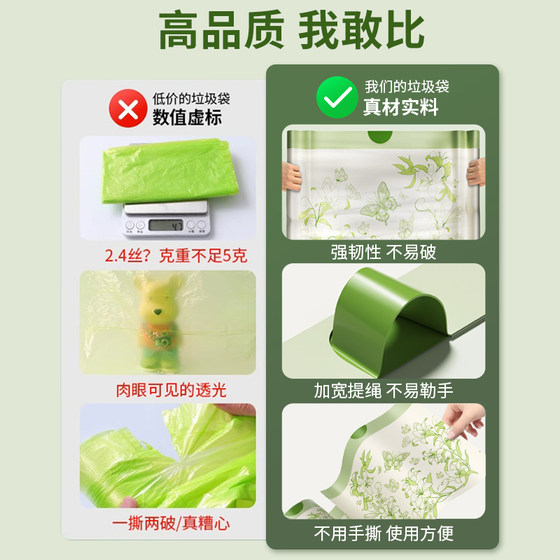 高品质 我敢比

低价的垃圾袋
数值虚标

4.7

2.4丝？克重不足5克

肉眼可见的透光

一撕两破/真糟心

我们的垃圾袋
真材实料

强韧性 不易破

加宽提绳 不易勒手

不用手撕 使用方便