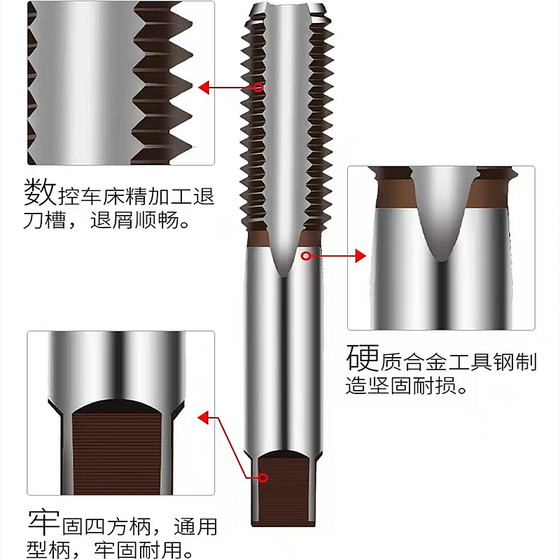 数控车床精加工退刀槽，退屑顺畅。

硬质合金工具钢制造坚固耐损。

牢固四方柄，通用型柄，牢固耐用。