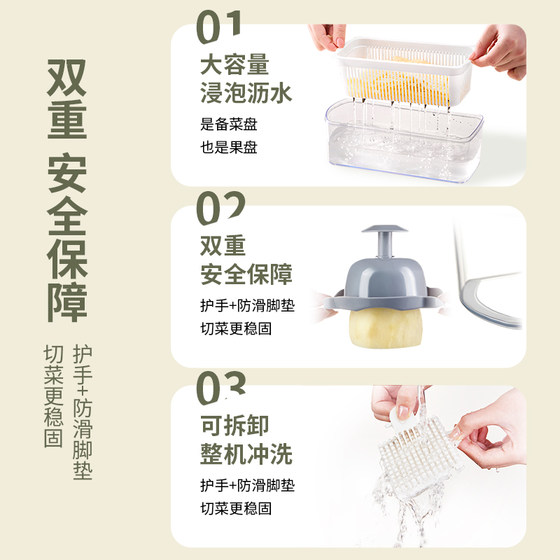 双重 安全保障

护手+防滑脚垫

切菜更稳固

01

大容量
浸泡沥水

是备菜盘
也是果盘

02

双重
安全保障

护手+防滑脚垫
切菜更稳固

03

可拆卸
整机冲洗

护手+防滑脚垫
切菜更稳固