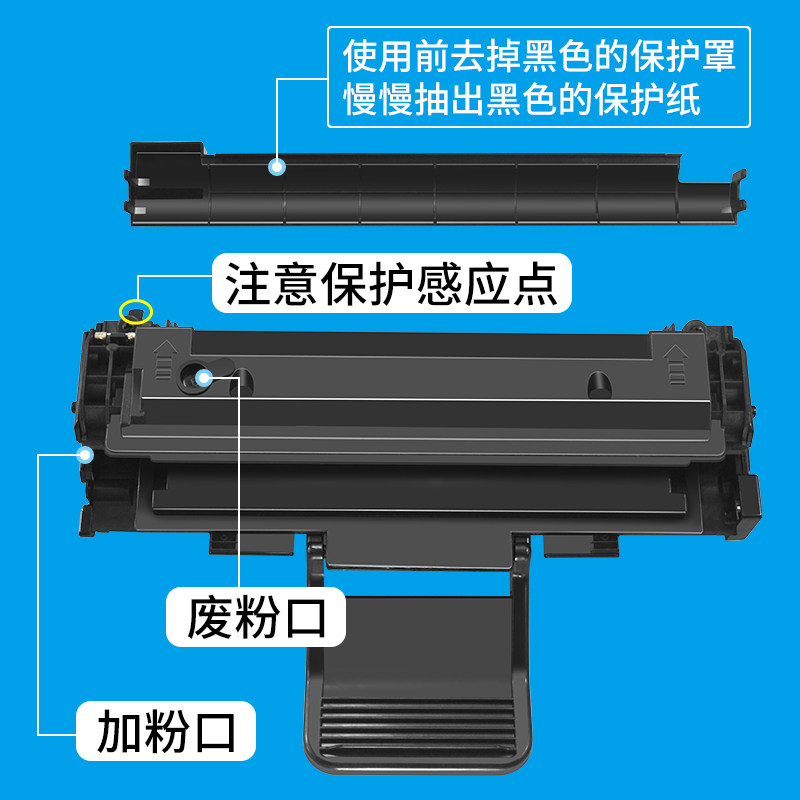 使用前去掉黑色的保护罩
慢慢抽出黑色的保护纸

注意保护感应点

废粉口

加粉口