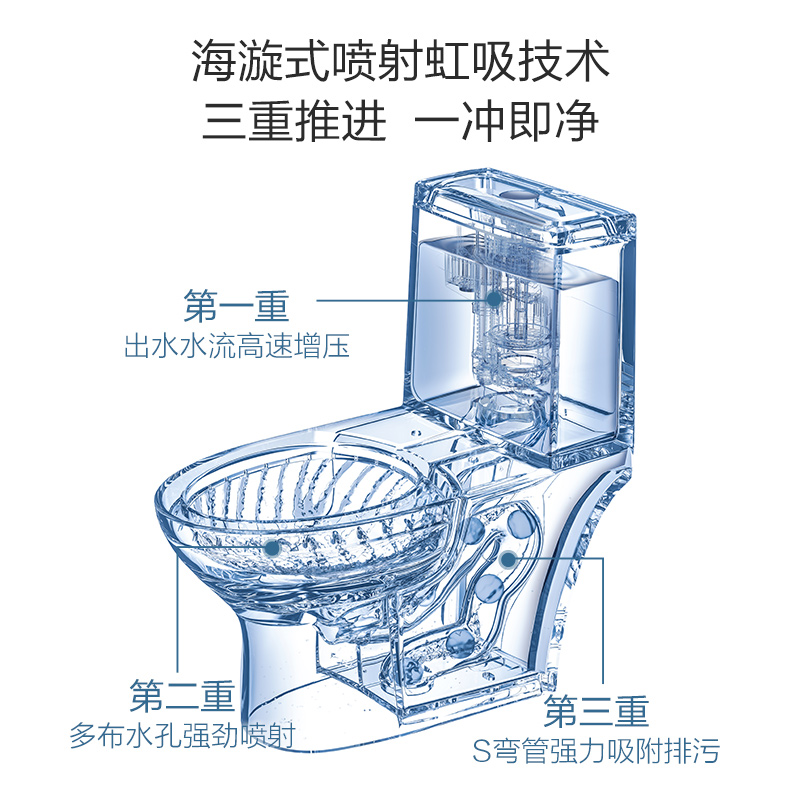 海漩式喷射虹吸技术
三重推进 一冲即净

第一重
出水水流高速增压

第二重
多布水孔强劲喷射

第三重
S弯管强力吸附排污