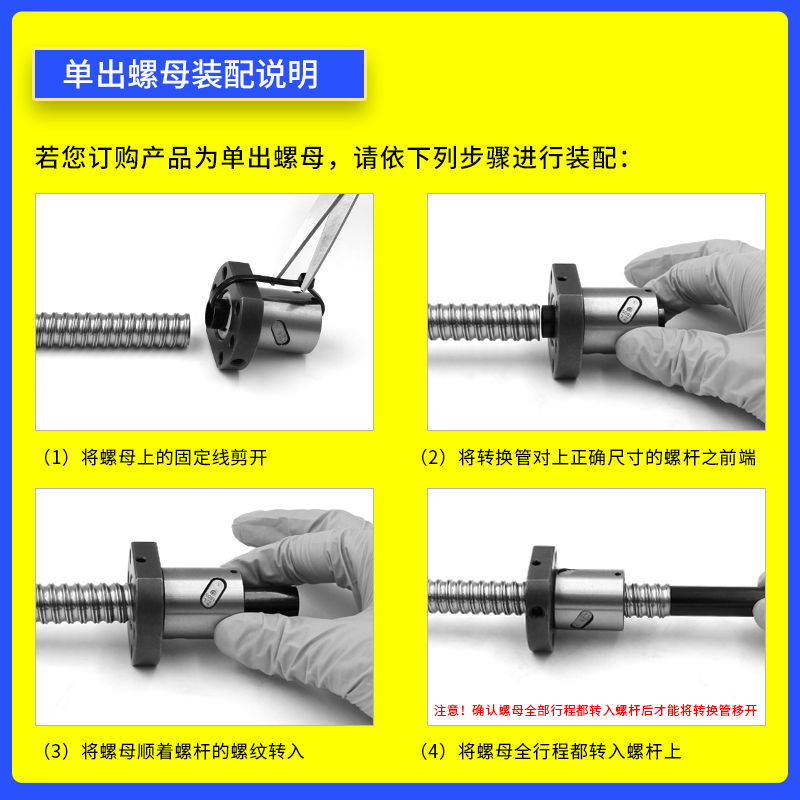 单出螺母装配说明

若您订购产品为单出螺母，请依下列步骤进行装配：

（1）将螺母上的固定线剪开

（2）将转换管对上正确尺寸的螺杆之前端

（3）将螺母顺着螺杆的螺纹转入

注意！确认螺母全部行程都转入螺杆后才能将转换管移开

（4）将螺母全行程都转入螺杆上