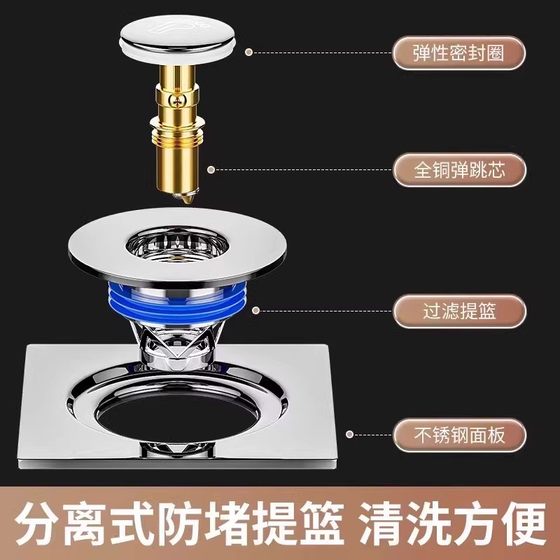 弹性密封圈

全铜弹跳芯

过滤提篮

不锈钢面板

分离式防堵提篮 清洗方便