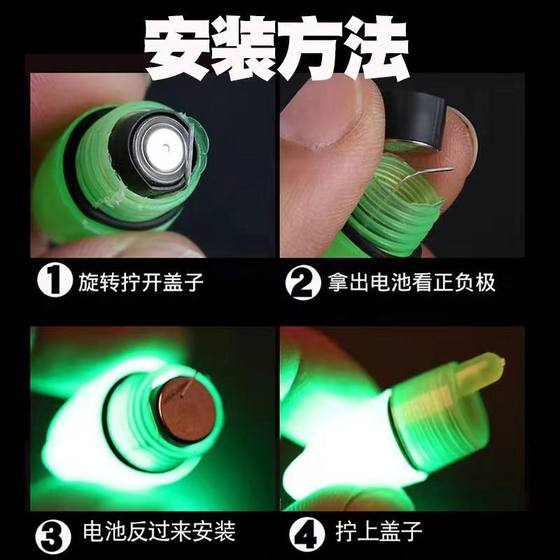 安装方法

1 旋转拧开盖子

2 拿出电池看正负极

3 电池反过来安装

4 拧上盖子