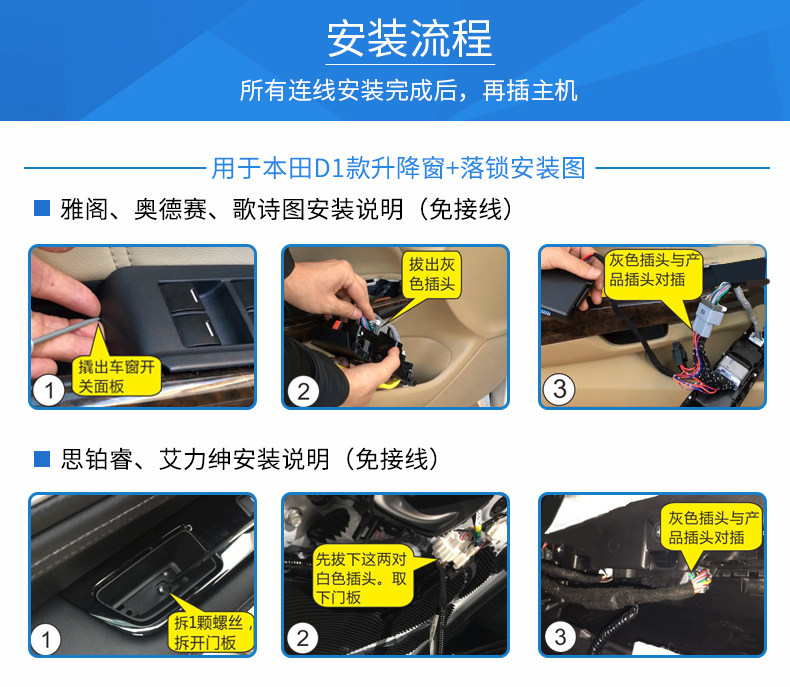 安装流程

所有连线安装完成后，再插主机

用于本田D1款升降窗+落锁安装图

雅阁、奥德赛、歌诗图安装说明（免接线）

撬出车窗开关面板

1

拔出灰色插头

2

灰色插头与产品插头对插

3

思铂睿、艾力绅安装说明（免接线）

拆1颗螺丝，拆开门板

1

先拔下这两对白色插头。取下门板

2

灰色插头与产品插头对插

3