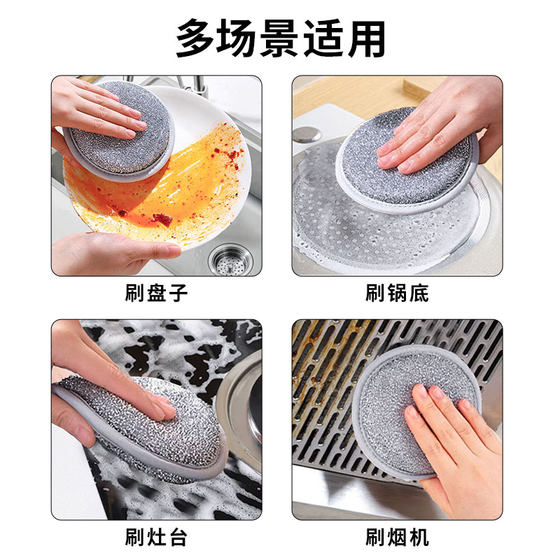 多场景适用

刷盘子

刷锅底

刷灶台

刷烟机