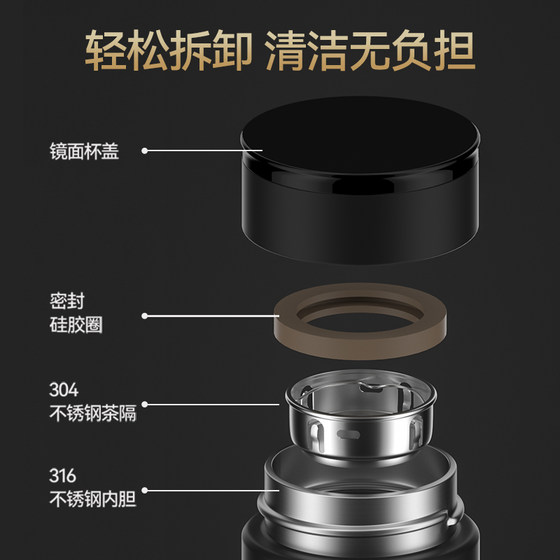 轻松拆卸 清洁无负担

镜面杯盖

密封
硅胶圈

304
不锈钢茶隔

316
不锈钢内胆