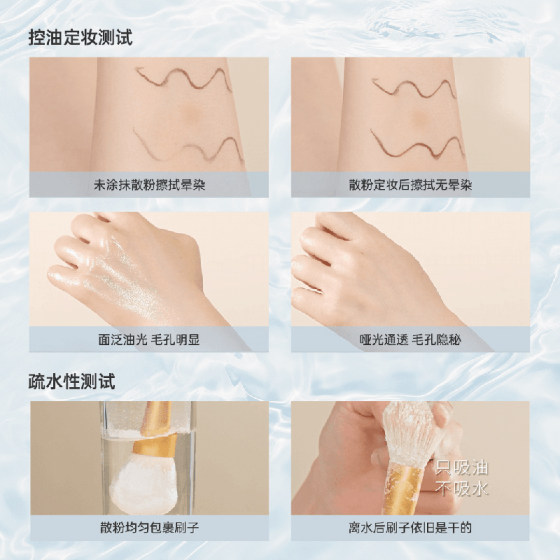 控油定妆测试

未涂抹散粉擦拭晕染

散粉定妆后擦拭无晕染

面泛油光 毛孔明显

哑光通透 毛孔隐秘

疏水性测试

散粉均匀包裹刷子

只吸油
不吸水

离水后刷子依旧是干的