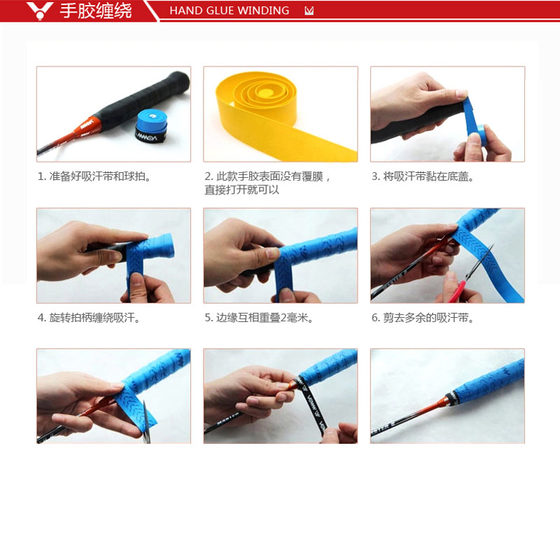 手胶缠绕 HAND GLUE WINDING

1. 准备好吸汗带和球拍。

2. 此款手胶表面没有覆膜，直接打开就可以

3. 将吸汗带黏在底盖。

4. 旋转拍柄缠绕吸汗。

5. 边缘互相重叠2毫米。

6. 剪去多余的吸汗带。