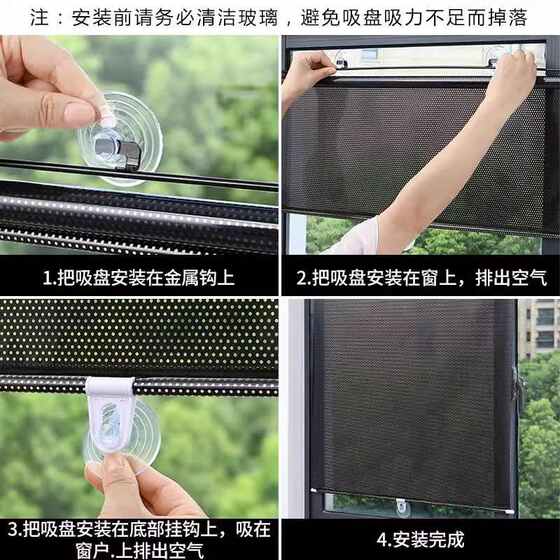 注：安装前请务必清洁玻璃，避免吸盘吸力不足而掉落

1.把吸盘安装在金属钩上

2.把吸盘安装在窗上，排出空气

3.把吸盘安装在底部挂钩上，吸在窗户.上排出空气

4.安装完成