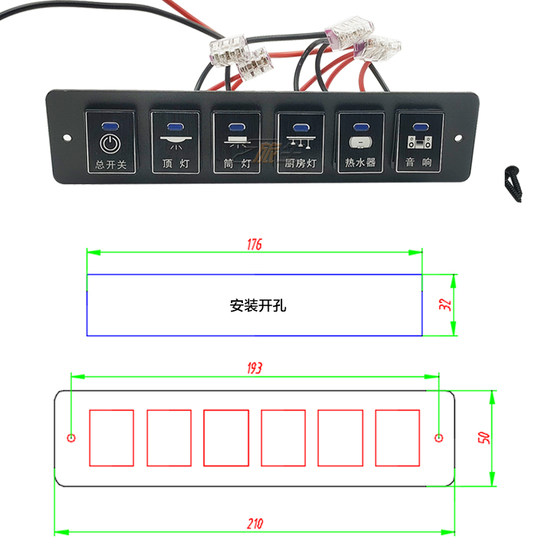 总开关
顶 灯
筒 灯
厨房灯
热水器
音 响

176
安装开孔
32

193
50
210