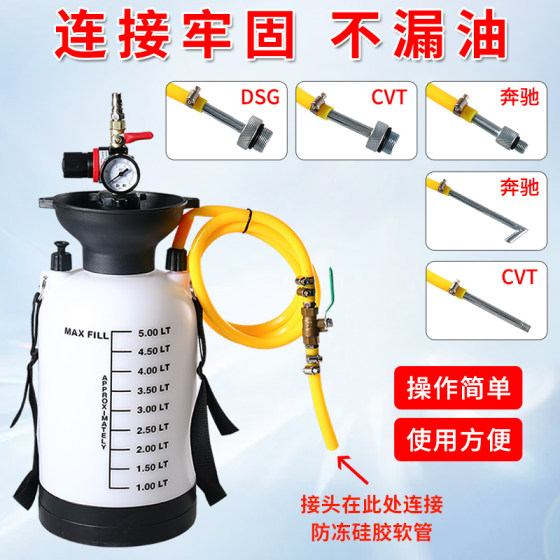 连接牢固 不漏油

DSG

CVT

奔驰

奔驰

CVT

MAX FILL 5.00 LT
4.50 LT
4.00 LT
3.50 LT
3.00 LT
2.50 LT
2.00 LT
1.50 LT
1.00 LT

APPROXIMATELY

操作简单

使用方便

接头在此处连接
防冻硅胶软管