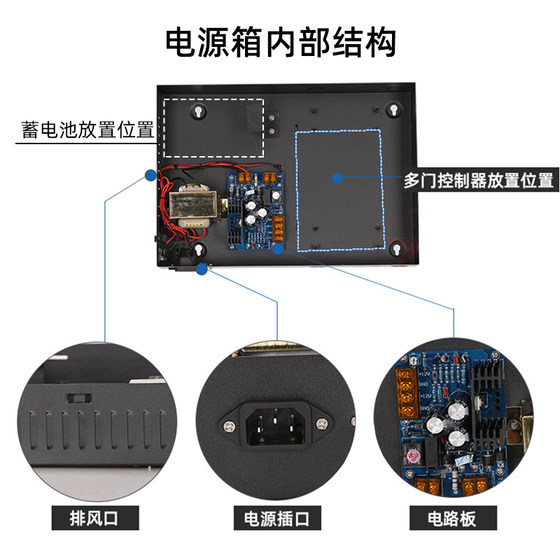 电源箱内部结构

蓄电池放置位置

多门控制器放置位置

+12V
GND
+12V
GND

排风口

电源插口

电路板