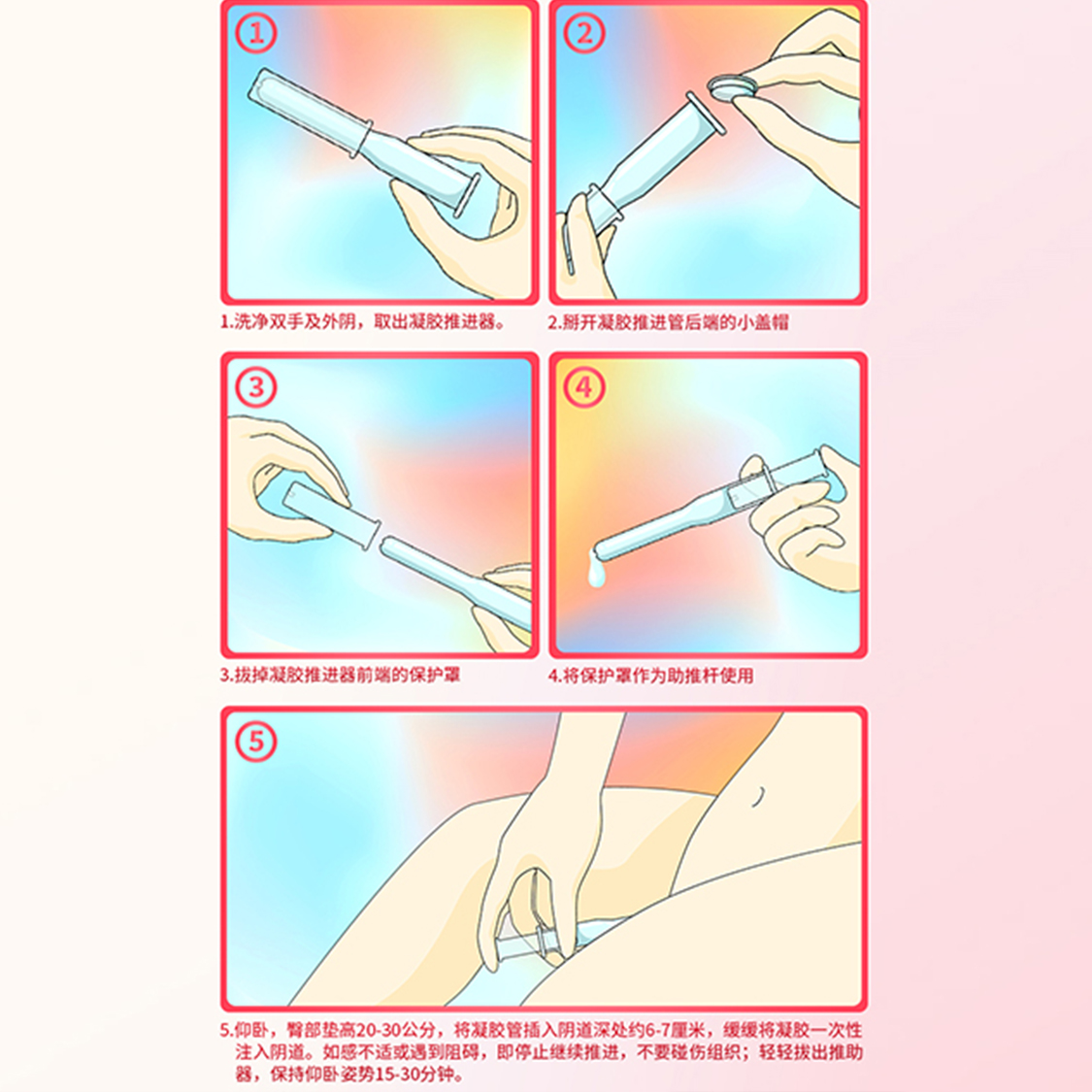 ①

1.洗净双手及外阴，取出凝胶推进器。

②

2.掰开凝胶推进管后端的小盖帽

③

3.拔掉凝胶推进器前端的保护罩

④

4.将保护罩作为助推杆使用

⑤

5.仰卧，臀部垫高20-30公分，将凝胶管插入阴道深处约6-7厘米，缓缓将凝胶一次性注入阴道。如感不适或遇到阻碍，即停止继续推进，不要碰伤组织；轻轻拔出推助器，保持仰卧姿势15-30分钟。