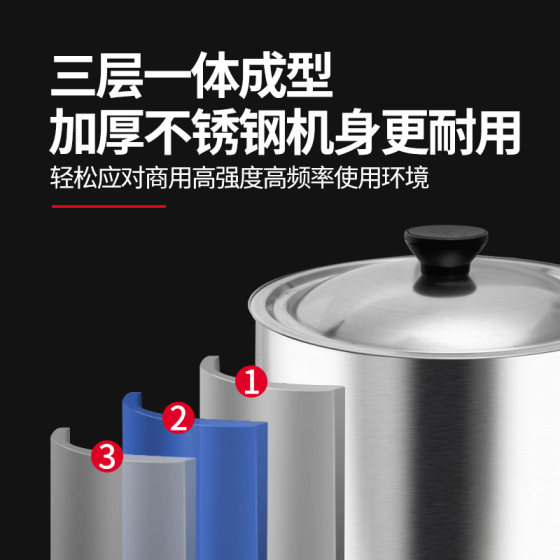 三层一体成型
加厚不锈钢机身更耐用

轻松应对商用高强度高频率使用环境

1
2
3