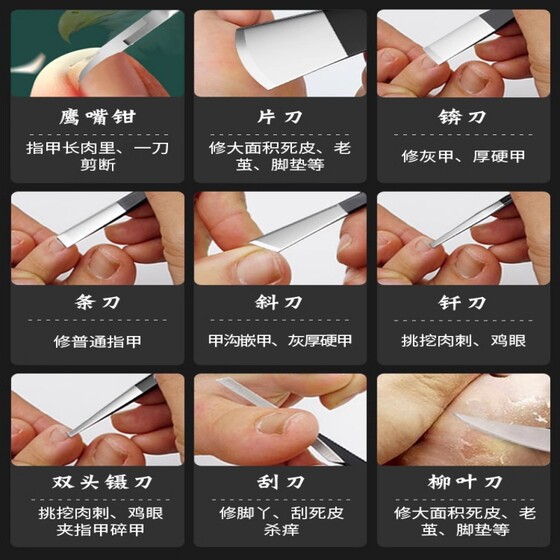 鹰嘴钳

指甲长肉里、一刀剪断

片刀

修大面积死皮、老茧、脚垫等

锛刀

修灰甲、厚硬甲

条刀

修普通指甲

斜刀

甲沟嵌甲、灰厚硬甲

钎刀

挑挖肉刺、鸡眼

双头镊刀

挑挖肉刺、鸡眼
夹指甲碎甲

刮刀

修脚丫、刮死皮
杀痒

柳叶刀

修大面积死皮、老茧、脚垫等