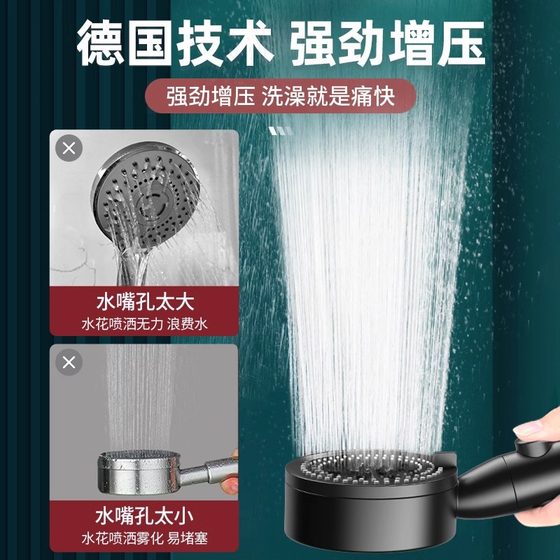 德国技术 强劲增压

强劲增压 洗澡就是痛快

水嘴孔太大
水花喷洒无力 浪费水

水嘴孔太小
水花喷洒雾化 易堵塞