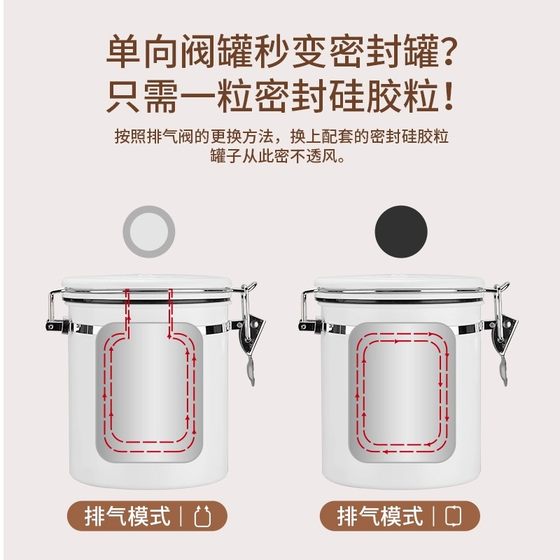 单向阀罐秒变密封罐？
只需一粒密封硅胶粒！

按照排气阀的更换方法，换上配套的密封硅胶粒
罐子从此密不透风。

排气模式 |

排气模式 |