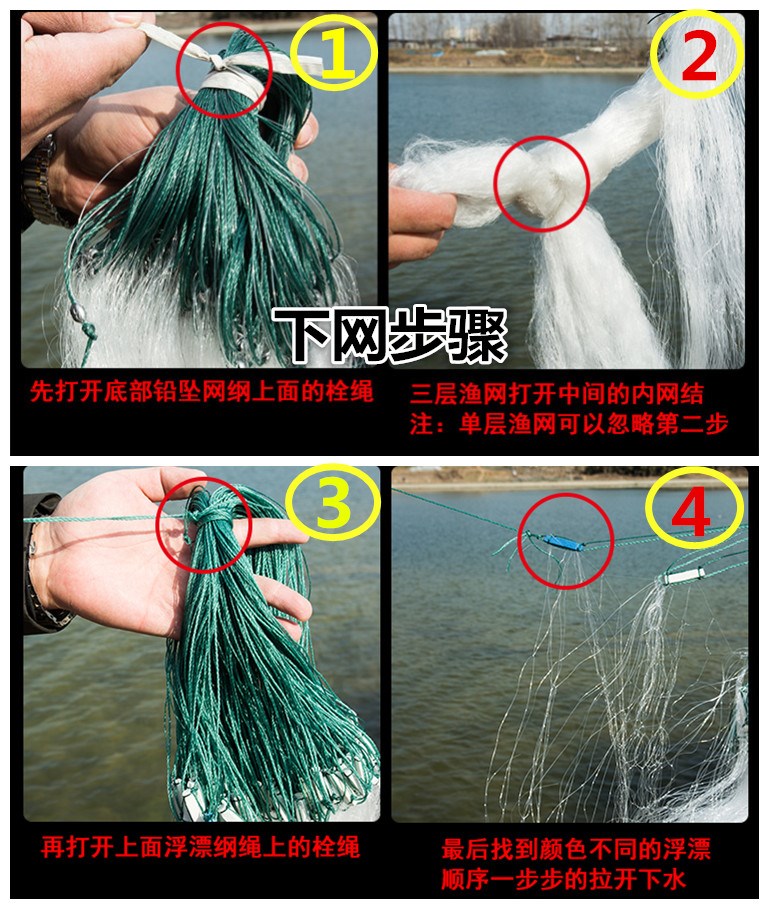 ①

2

下网步骤

先打开底部铅坠网纲上面的栓绳

三层渔网打开中间的内网结
注：单层渔网可以忽略第二步

3

4

再打开上面浮漂纲绳上的栓绳

最后找到颜色不同的浮漂
顺序一步步的拉开下水