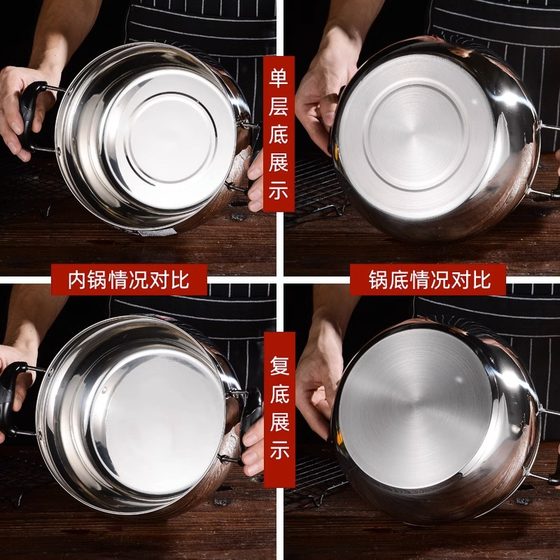 单层底展示

内锅情况对比

锅底情况对比

复底展示