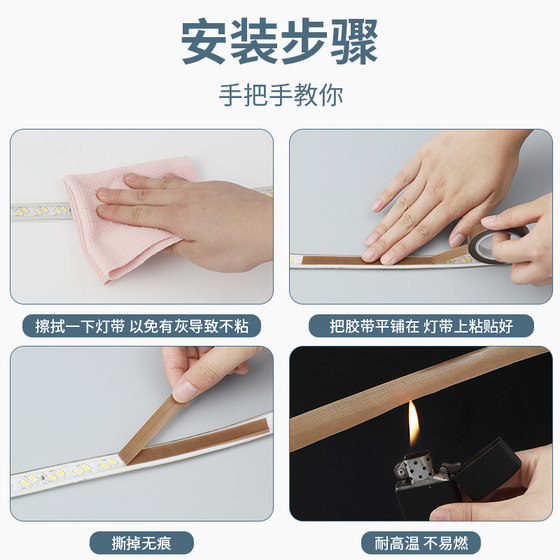 安装步骤

手把手教你

擦拭一下灯带 以免有灰导致不粘

把胶带平铺在 灯带上粘贴好

撕掉无痕

耐高温 不易燃