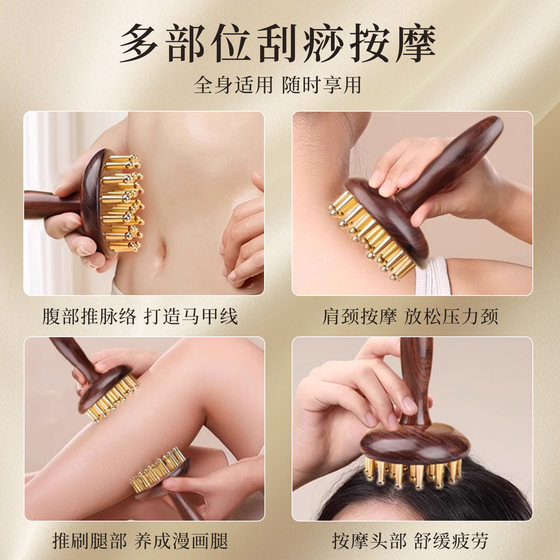 多部位刮痧按摩

全身适用 随时享用

腹部推脉络 打造马甲线

肩颈按摩 放松压力颈

推刷腿部 养成漫画腿

按摩头部 舒缓疲劳