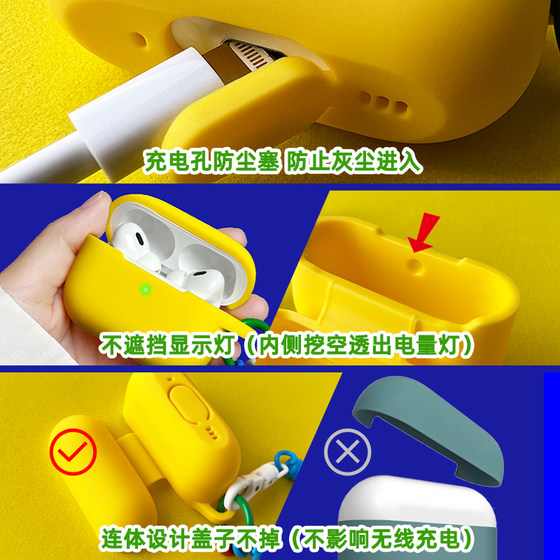 充电孔防尘塞 防止灰尘进入

不遮挡显示灯（内侧挖空透出电量灯）

连体设计盖子不掉（不影响无线充电）