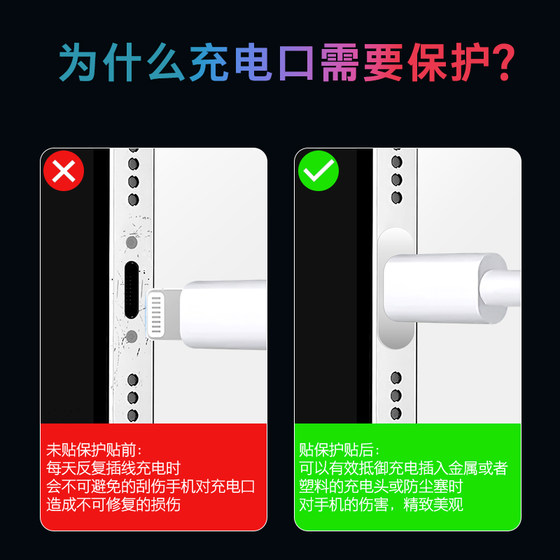 为什么充电口需要保护?

未贴保护贴前：
每天反复插线充电时
会不可避免的刮伤手机对充电口
造成不可修复的损伤

贴保护贴后：
可以有效抵御充电插入金属或者
塑料的充电头或防尘塞时
对手机的伤害，精致美观