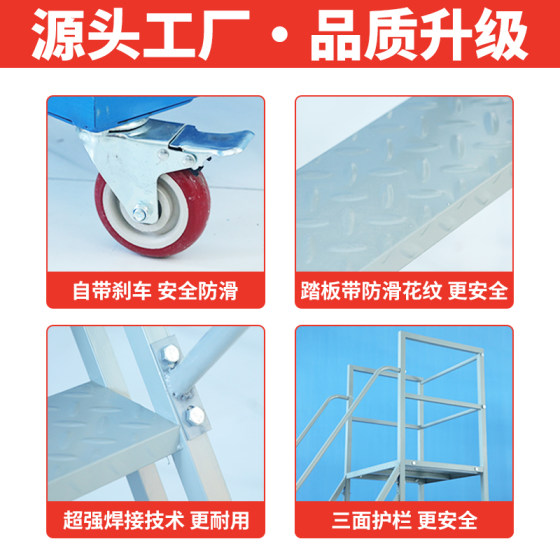 源头工厂·品质升级

自带刹车 安全防滑

踏板带防滑花纹 更安全

超强焊接技术 更耐用

三面护栏 更安全